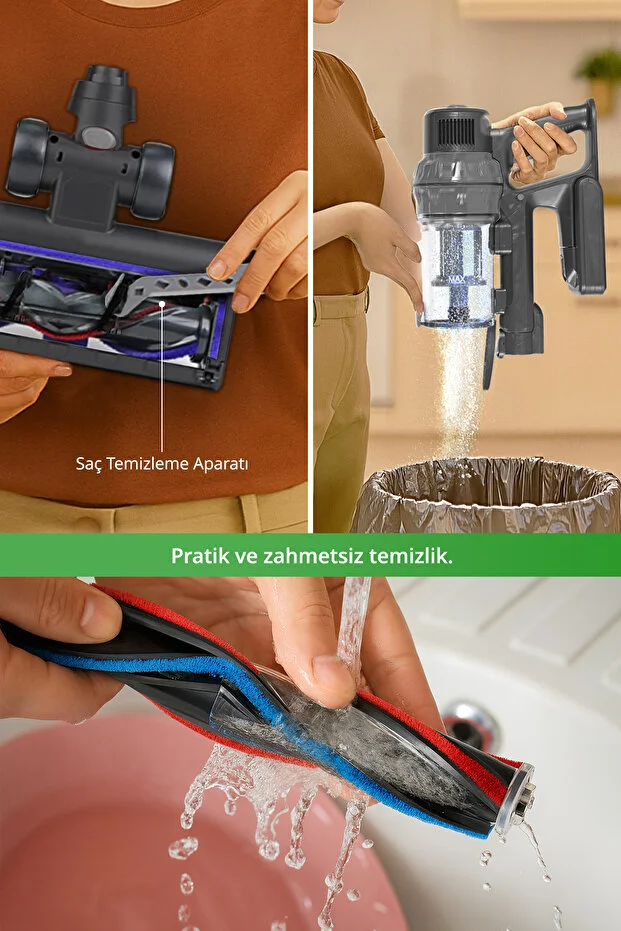 Saç Temizleme Aparatı

Pratik ve zahmetsiz temizlik.