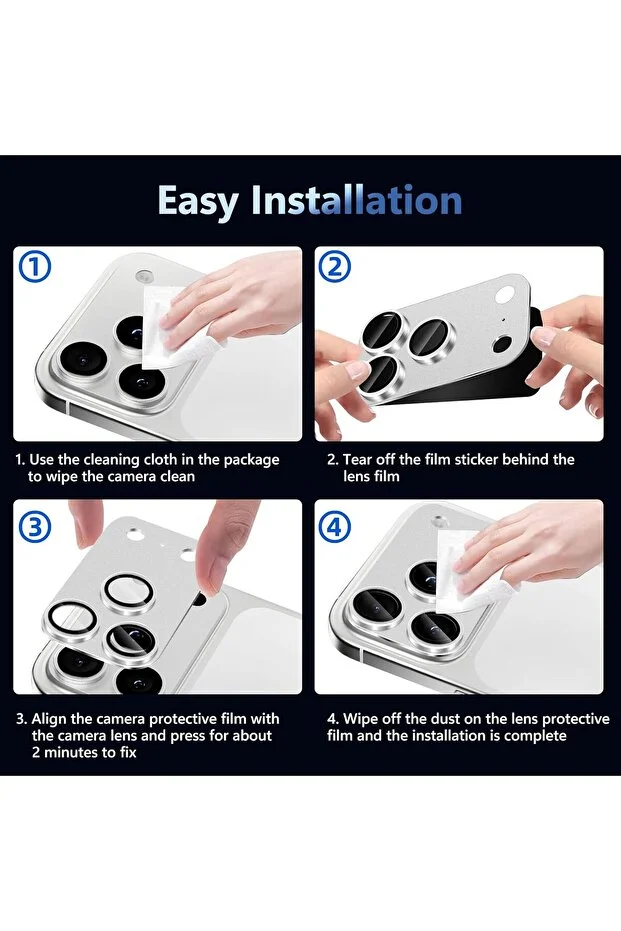 Easy Installation

①

1. Use the cleaning cloth in the package to wipe the camera clean

②

2. Tear off the film sticker behind the lens film

③

3. Align the camera protective film with the camera lens and press for about 2 minutes to fix

④

4. Wipe off the dust on the lens protective film and the installation is complete